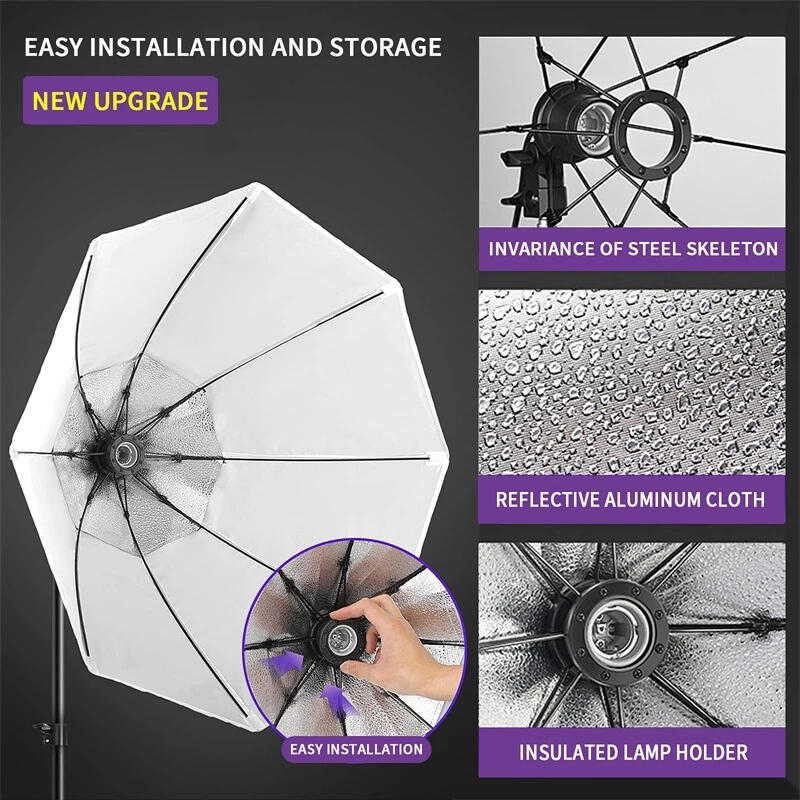 EASY INSTALLATION AND STORAGE

NEW UPGRADE

EASY INSTALLATION

INVARIANCE OF STEEL SKELETON

REFLECTIVE ALUMINUM CLOTH

INSULATED LAMP HOLDER